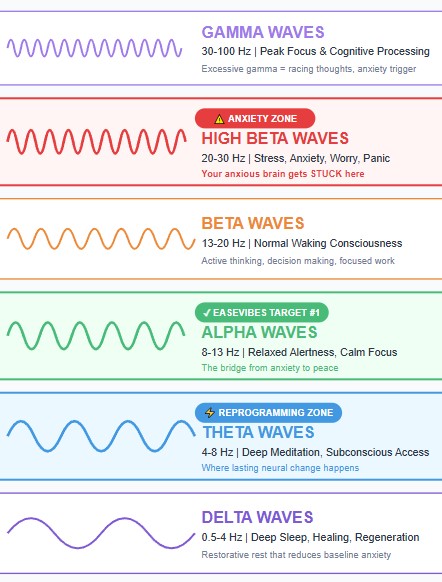 GAMMA WAVES
30-100 Hz | Peak Focus & Cognitive Processing
Excessive gamma = racing thoughts, anxiety trigger

⚠ ANXIETY ZONE
HIGH BETA WAVES
20-30 Hz | Stress, Anxiety, Worry, Panic
Your anxious brain gets STUCK here

BETA WAVES
13-20 Hz | Normal Waking Consciousness
Active thinking, decision making, focused work

✓ EASEVIBES TARGET #1
ALPHA WAVES
8-13 Hz | Relaxed Alertness, Calm Focus
The bridge from anxiety to peace

⚡ REPROGRAMMING ZONE
THETA WAVES
4-8 Hz | Deep Meditation, Subconscious Access
Where lasting neural change happens

DELTA WAVES
0.5-4 Hz | Deep Sleep, Healing, Regeneration
Restorative rest that reduces baseline anxiety